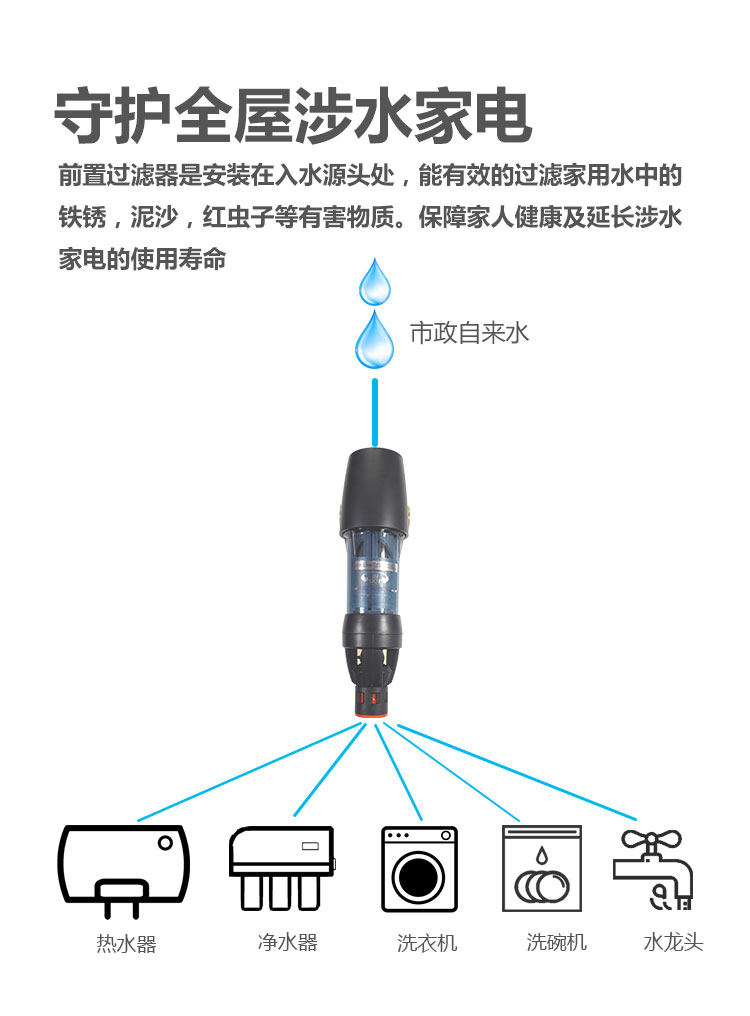 守护全屋涉水家电

前置过滤器是安装在入水源头处，能有效的过滤家用水中的铁锈，泥沙，红虫子等有害物质。保障家人健康及延长涉水家电的使用寿命

市政自来水

热水器

净水器

洗衣机

洗碗机

水龙头